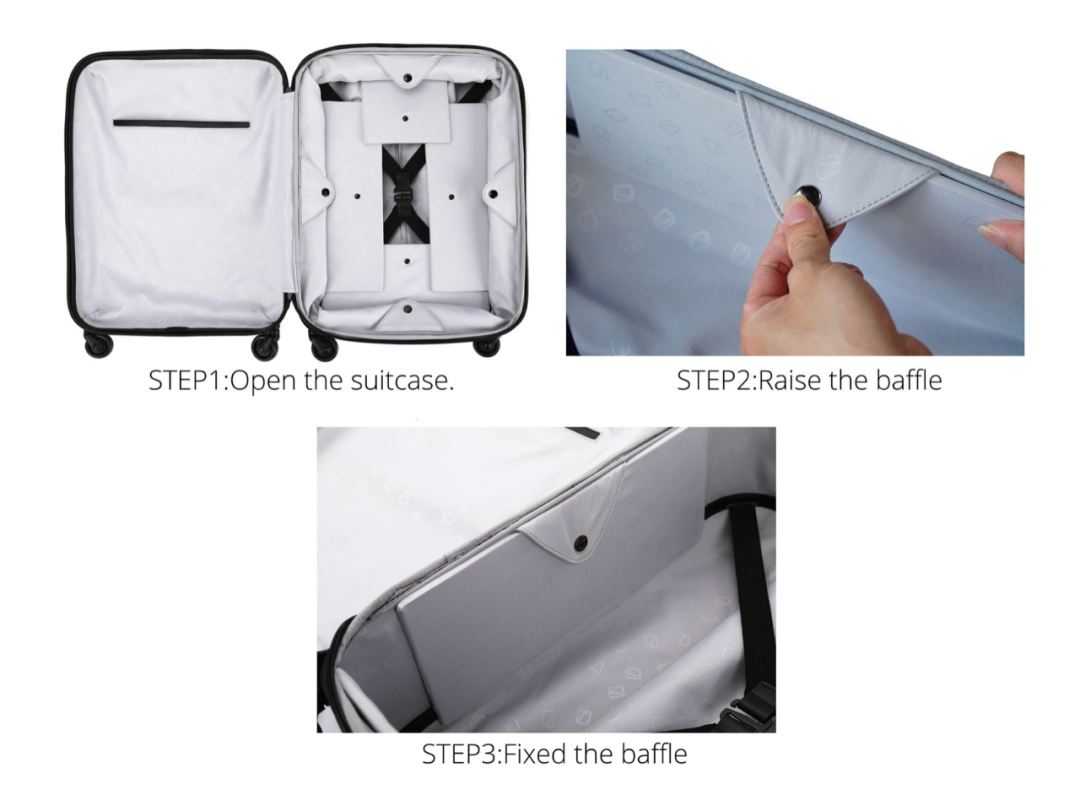 STEP1:Open the suitcase.

STEP2:Raise the baffle

STEP3:Fixed the baffle