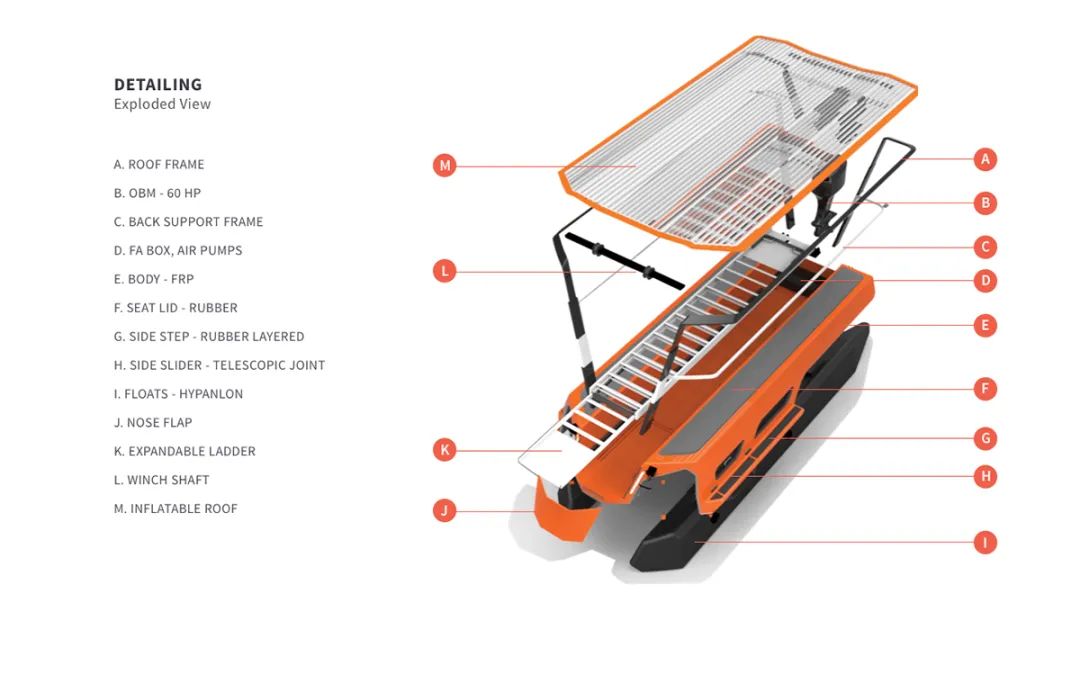 DETAILING
Exploded View

A. ROOF FRAME
B. OBM - 60 HP
C. BACK SUPPORT FRAME
D. FA BOX, AIR PUMPS
E. BODY - FRP
F. SEAT LID - RUBBER
G. SIDE STEP - RUBBER LAYERED
H. SIDE SLIDER - TELESCOPIC JOINT
I. FLOATS - HYPANLON
J. NOSE FLAP
K. EXPANDABLE LADDER
L. WINCH SHAFT
M. INFLATABLE ROOF

M
L
K
J
A
B
C
D
E
F
G
H
I